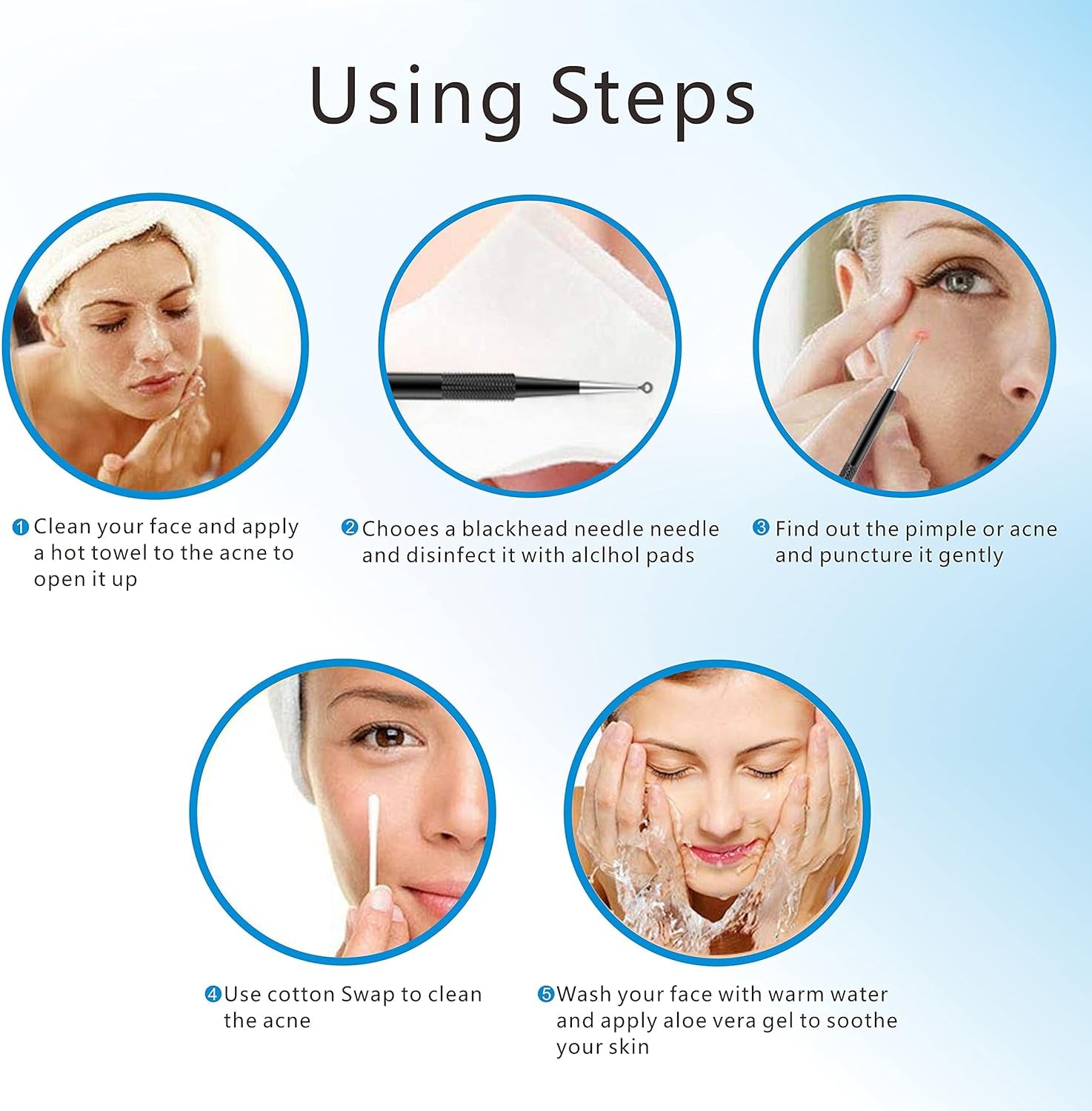 Using Steps

❶ Clean your face and apply a hot towel to the acne to open it up

❷ Chooes a blackhead needle needle and disinfect it with alclhol pads

❸ Find out the pimple or acne and puncture it gently

❹ Use cotton Swap to clean the acne

❺ Wash your face with warm water and apply aloe vera gel to soothe your skin