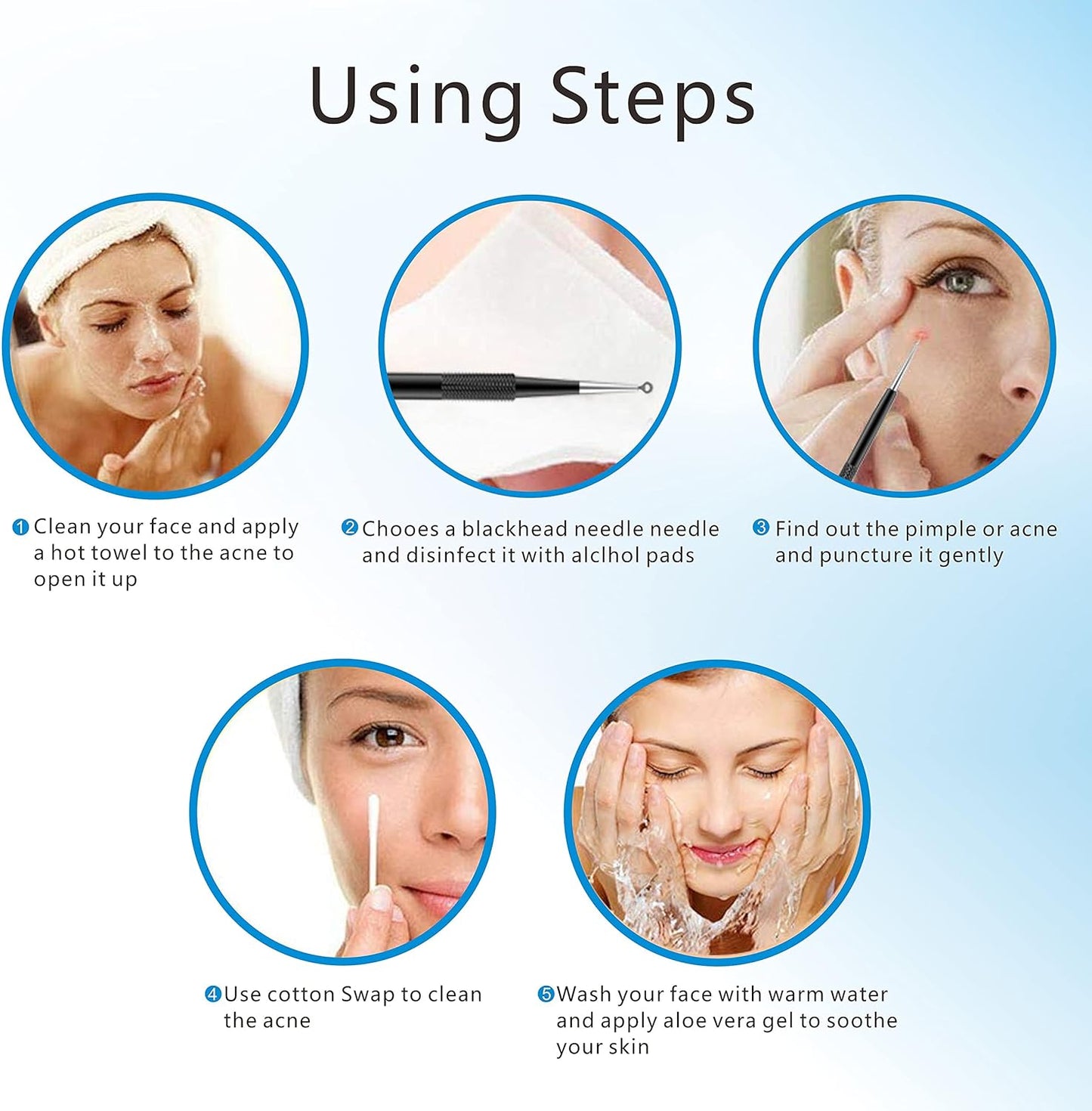 Using Steps

❶ Clean your face and apply a hot towel to the acne to open it up

❷ Chooes a blackhead needle needle and disinfect it with alclhol pads

❸ Find out the pimple or acne and puncture it gently

❹ Use cotton Swap to clean the acne

❺ Wash your face with warm water and apply aloe vera gel to soothe your skin